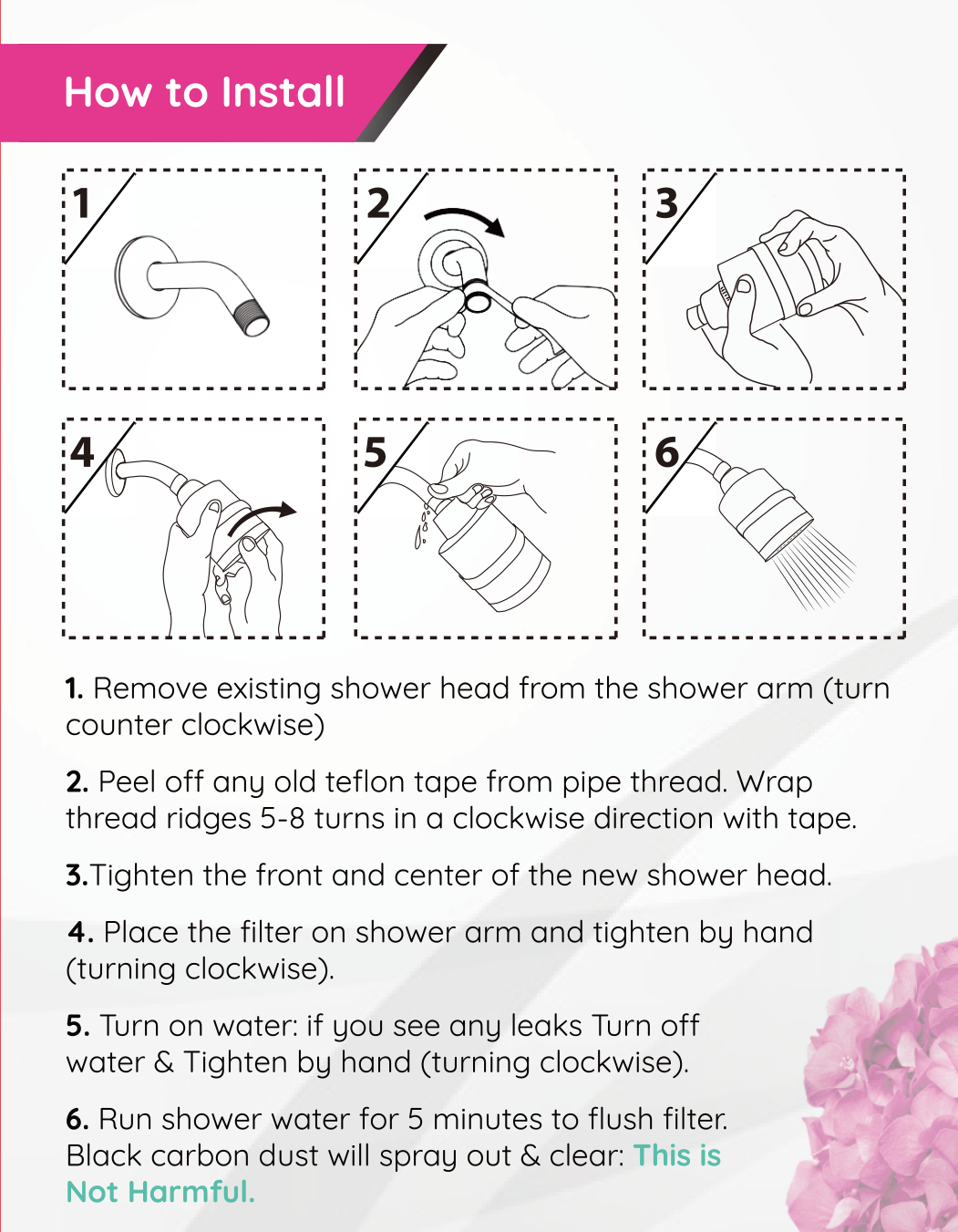 How to Install

1

2

3

4

5

6

1. Remove existing shower head from the shower arm (turn counter clockwise)

2. Peel off any old teflon tape from pipe thread. Wrap thread ridges 5-8 turns in a clockwise direction with tape.

3.Tighten the front and center of the new shower head.

4. Place the filter on shower arm and tighten by hand (turning clockwise).

5. Turn on water: if you see any leaks Turn off water & Tighten by hand (turning clockwise).

6. Run shower water for 5 minutes to flush filter. Black carbon dust will spray out & clear: This is Not Harmful.